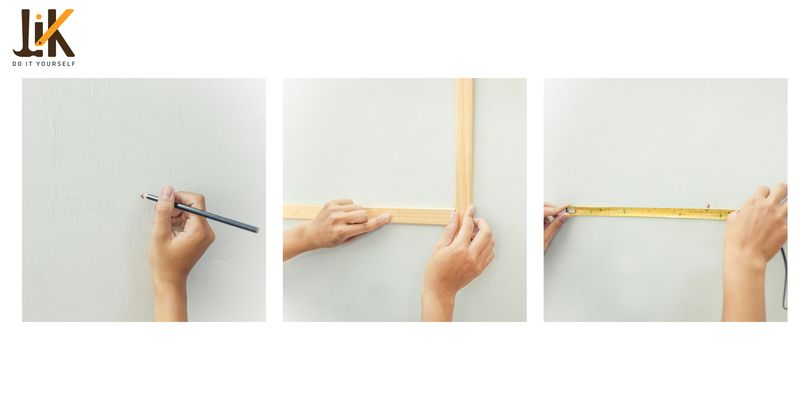 LiK
DO IT YOURSELF